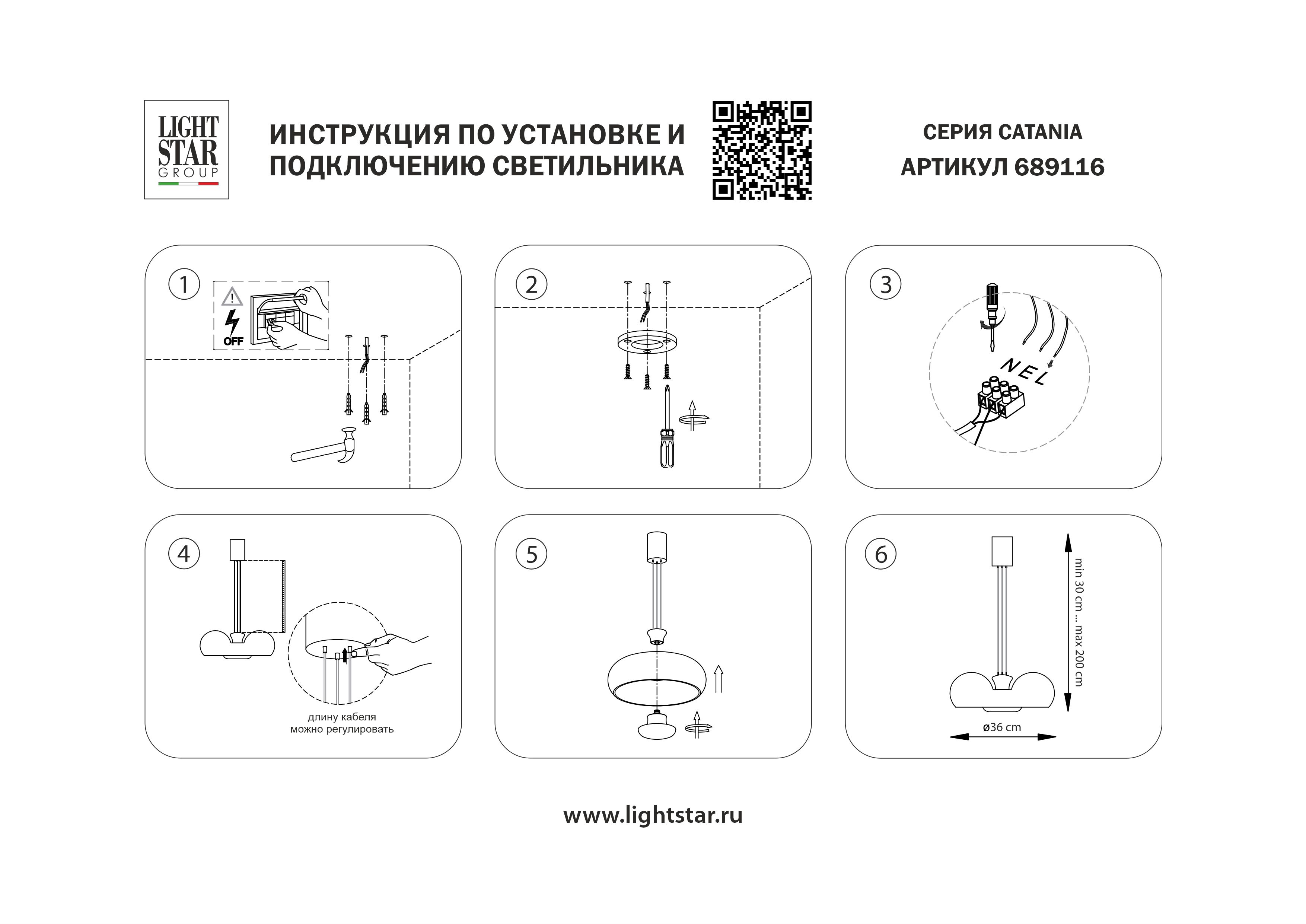 LIGHT STAR GROUP

ИНСТРУКЦИЯ ПО УСТАНОВКЕ И ПОДКЛЮЧЕНИЮ СВЕТИЛЬНИКА

СЕРИЯ CATANIA
АРТИКУЛ 689116

1

OFF

2

3

N E L

4

длину кабеля можно регулировать

5

6

min 30 cm ... max 200 cm

ø36 cm

www.lightstar.ru