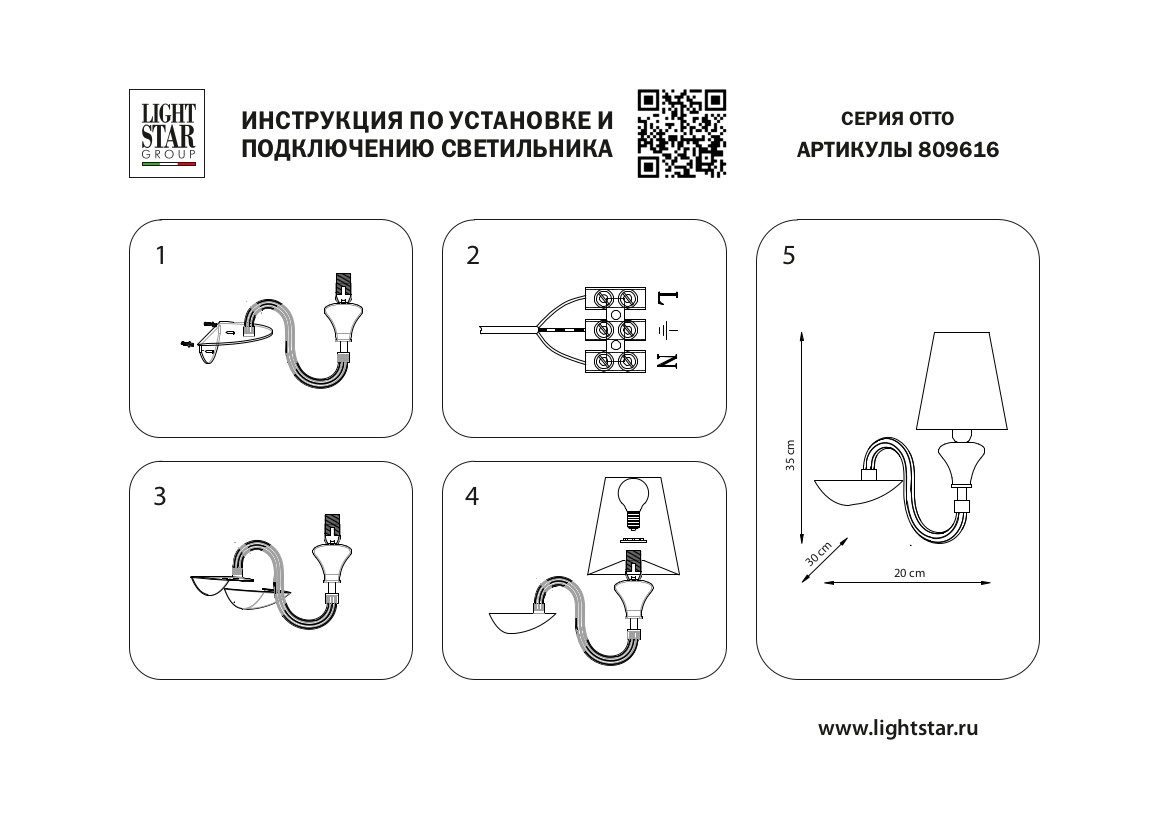 LIGHT STAR GROUP

ИНСТРУКЦИЯ ПО УСТАНОВКЕ И ПОДКЛЮЧЕНИЮ СВЕТИЛЬНИКА

СЕРИЯ OTTO
АРТИКУЛЫ 809616

1

2

L
N

3

4

5

35 cm
30 cm
20 cm

www.lightstar.ru