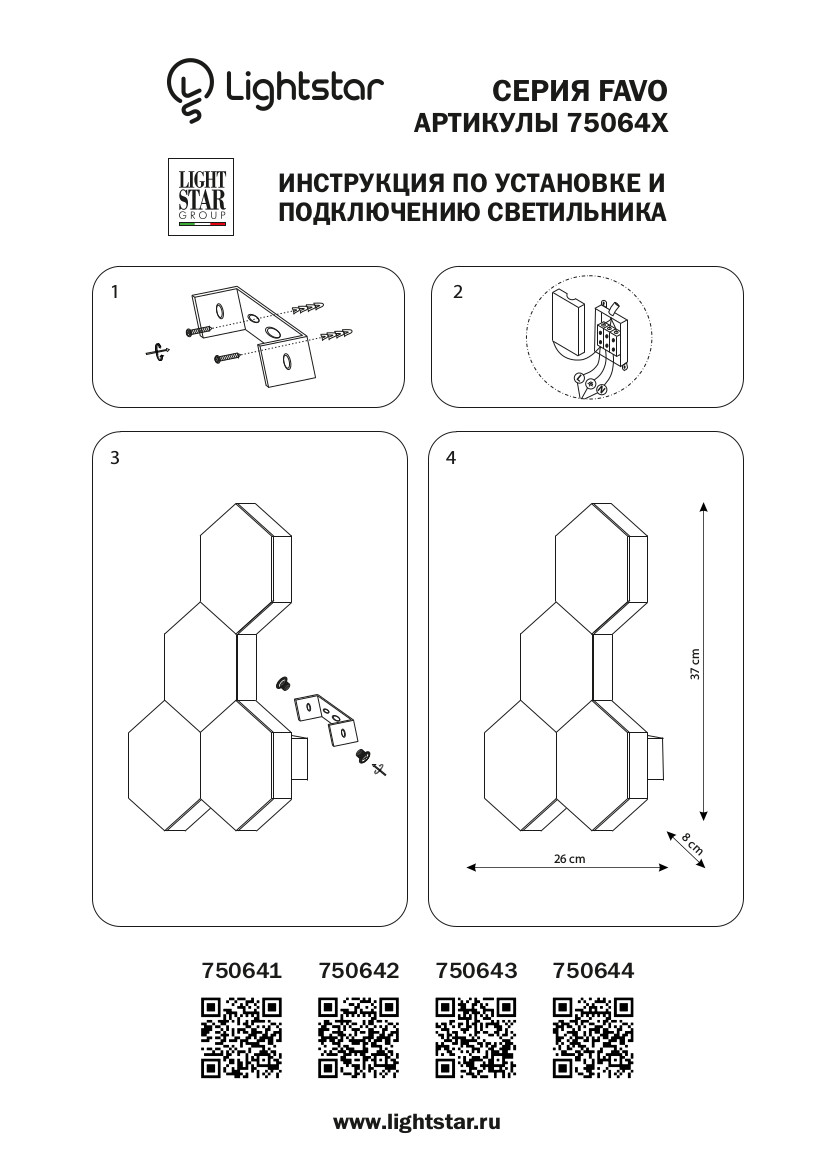 Lightstar

СЕРИЯ FAVO
АРТИКУЛЫ 75064X

LIGHT STAR GROUP

ИНСТРУКЦИЯ ПО УСТАНОВКЕ И ПОДКЛЮЧЕНИЮ СВЕТИЛЬНИКА

1

2

L N

3

4

37 cm

26 cm

8 cm

750641 750642 750643 750644

www.lightstar.ru