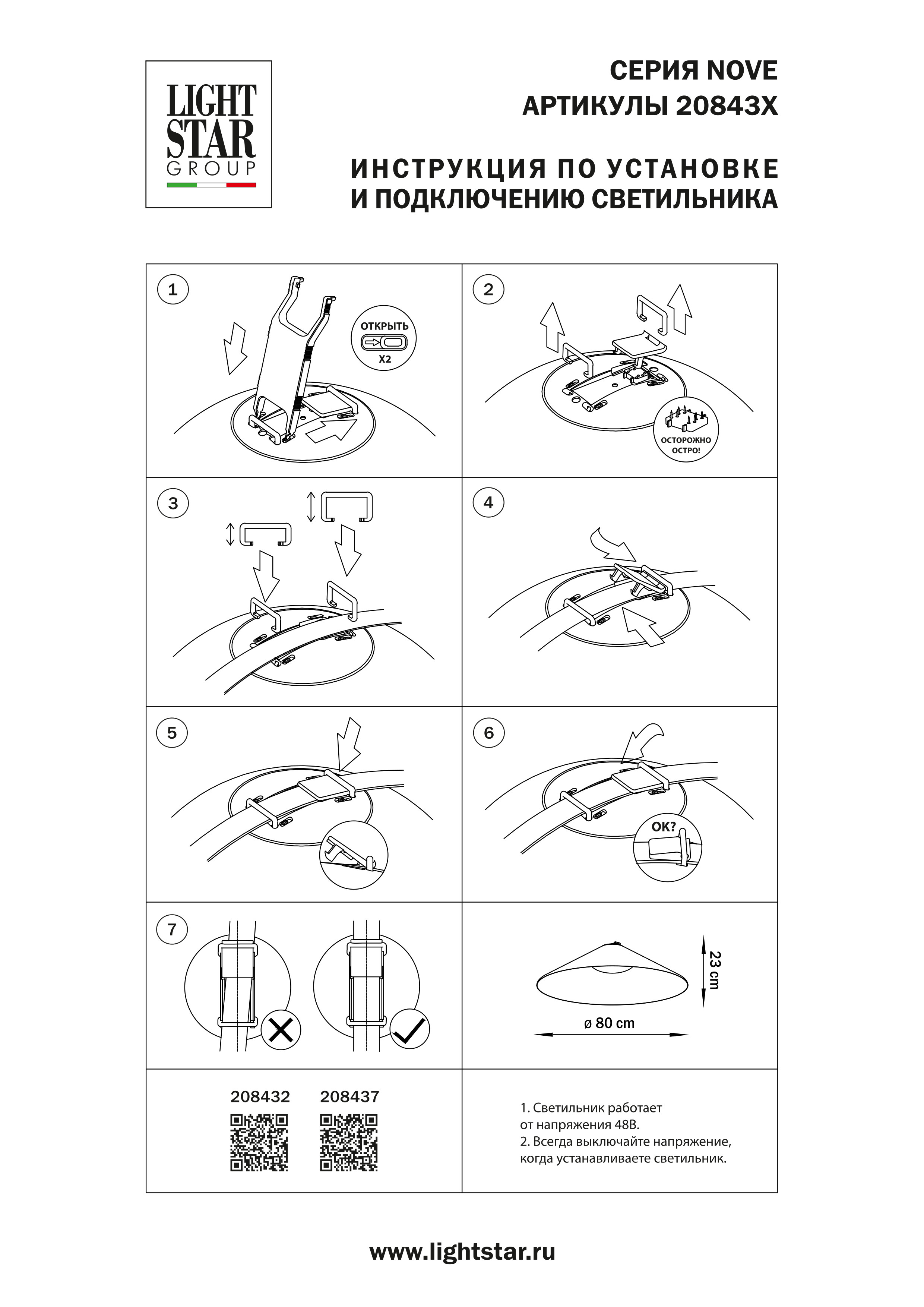 LIGHT STAR GROUP

СЕРИЯ NOVE
АРТИКУЛЫ 20843X

ИНСТРУКЦИЯ ПО УСТАНОВКЕ
И ПОДКЛЮЧЕНИЮ СВЕТИЛЬНИКА

1

ОТКРЫТЬ
X2

2

ОСТОРОЖНО ОСТРО!

3

4

5

6

OK?

7

23 cm

ø 80 cm

208432 208437

1. Светильник работает от напряжения 48В.
2. Всегда выключайте напряжение, когда устанавливаете светильник.

www.lightstar.ru