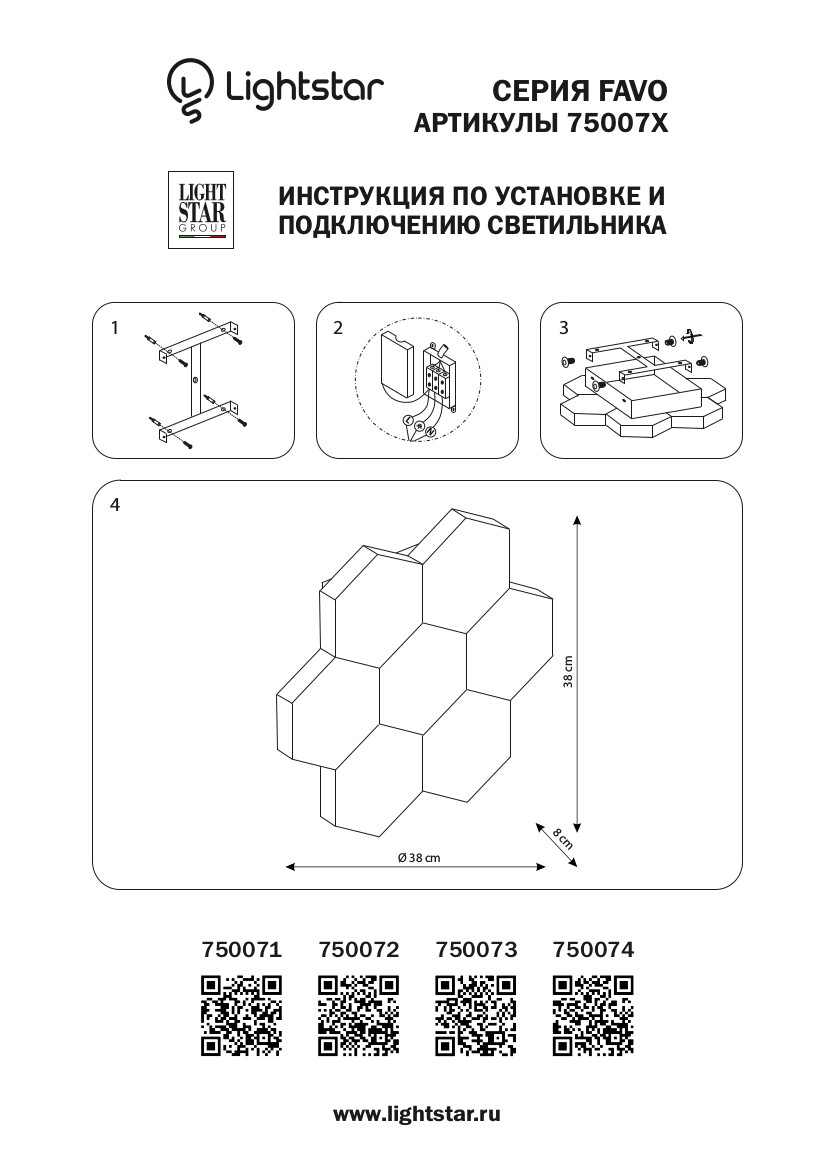 Lightstar

СЕРИЯ FAVO
АРТИКУЛЫ 75007X

LIGHT STAR GROUP

ИНСТРУКЦИЯ ПО УСТАНОВКЕ И ПОДКЛЮЧЕНИЮ СВЕТИЛЬНИКА

1

2

3

4

38 cm

8 cm

Ø 38 cm

750071 750072 750073 750074

www.lightstar.ru