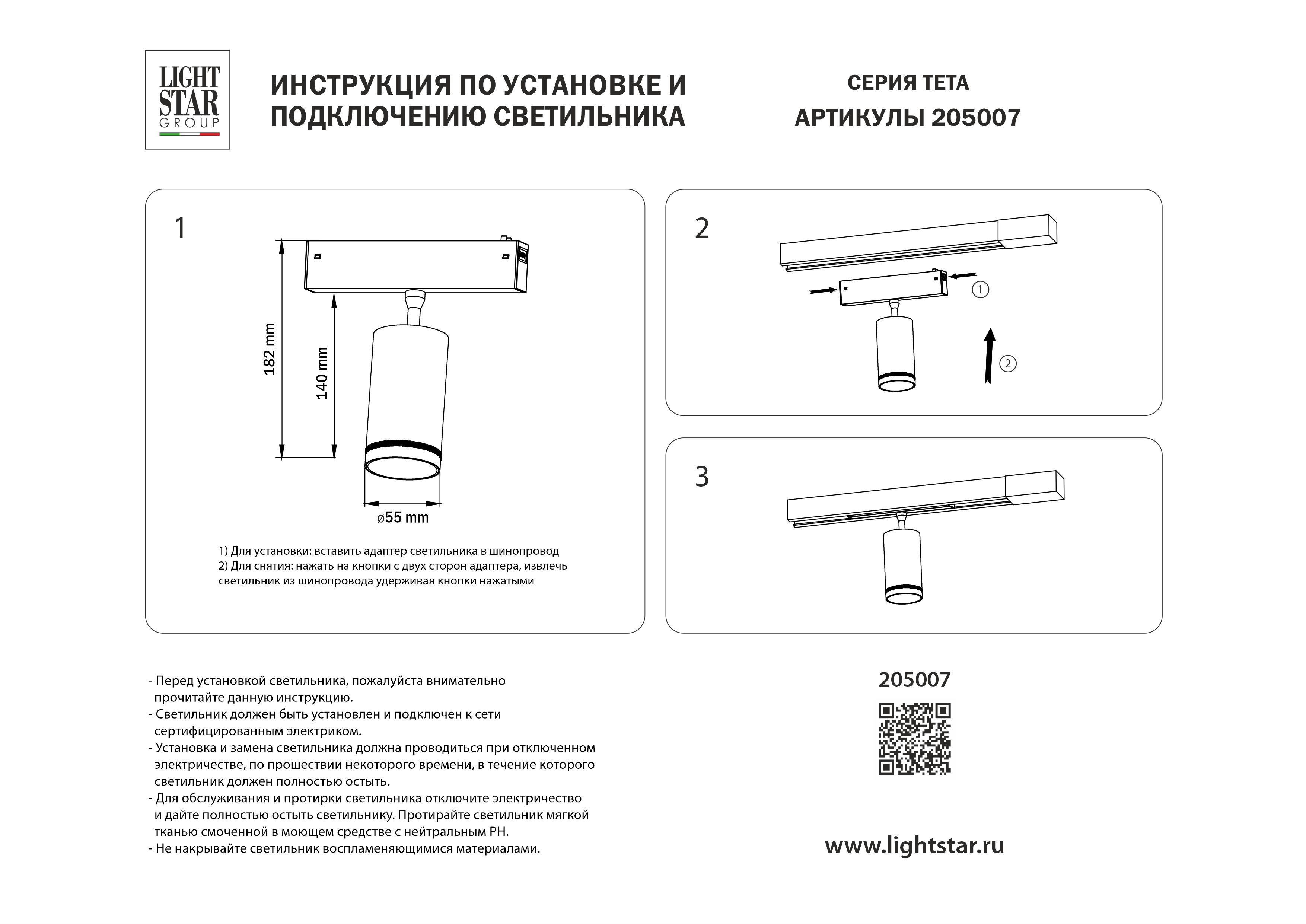 LIGHT STAR GROUP

ИНСТРУКЦИЯ ПО УСТАНОВКЕ И ПОДКЛЮЧЕНИЮ СВЕТИЛЬНИКА

СЕРИЯ ТЕТА
АРТИКУЛЫ 205007

1

182 mm

140 mm

ø55 mm

1) Для установки: вставить адаптер светильника в шинопровод
2) Для снятия: нажать на кнопки с двух сторон адаптера, извлечь светильник из шинопровода удерживая кнопки нажатыми

2

①

②

3

- Перед установкой светильника, пожалуйста внимательно прочитайте данную инструкцию.
- Светильник должен быть установлен и подключен к сети сертифицированным электриком.
- Установка и замена светильника должна проводиться при отключенном электричестве, по прошествии некоторого времени, в течение которого светильник должен полностью остыть.
- Для обслуживания и протирки светильника отключите электричество и дайте полностью остыть светильнику. Протирайте светильник мягкой тканью смоченной в моющем средстве с нейтральным PH.
- Не накрывайте светильник воспламеняющимися материалами.

205007

www.lightstar.ru