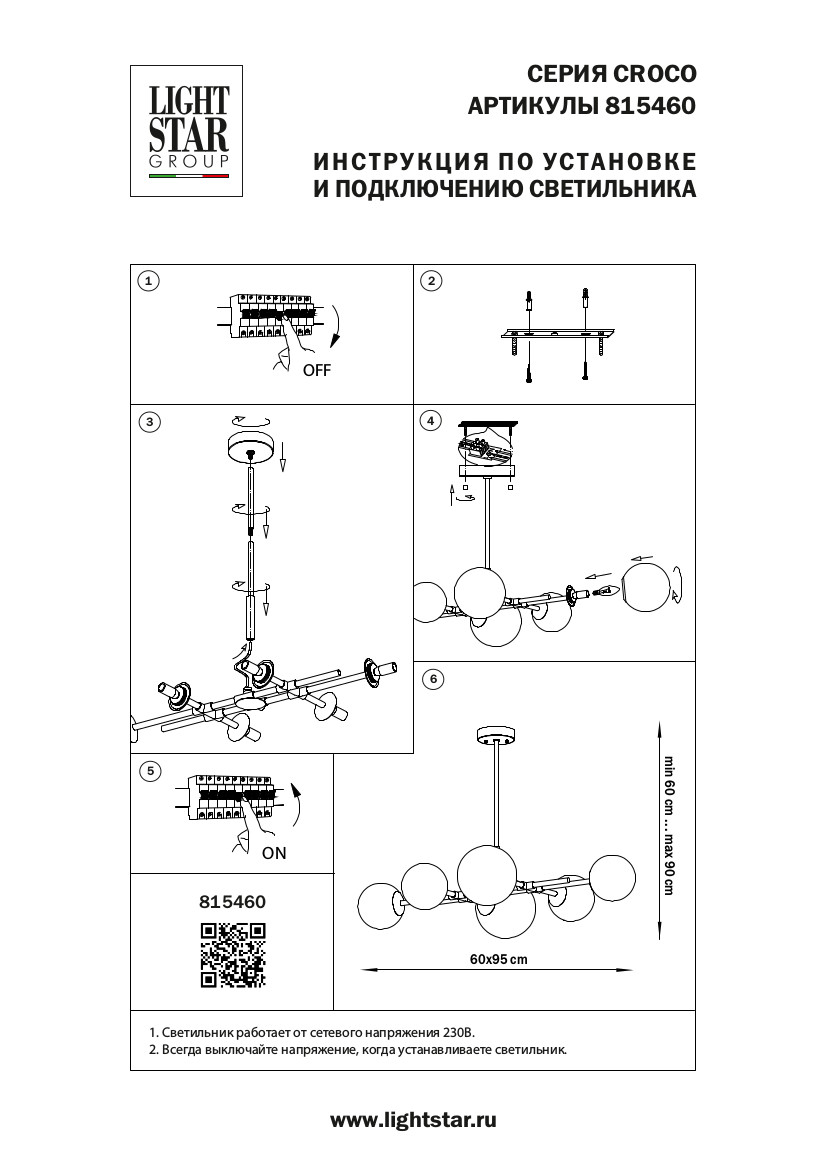 LIGHT STAR GROUP

СЕРИЯ CROCO
АРТИКУЛЫ 815460

ИНСТРУКЦИЯ ПО УСТАНОВКЕ
И ПОДКЛЮЧЕНИЮ СВЕТИЛЬНИКА

1

OFF

2

3

4

5

ON

6

min 60 cm ... max 90 cm

60x95 cm

815460

1. Светильник работает от сетевого напряжения 230В.
2. Всегда выключайте напряжение, когда устанавливаете светильник.

www.lightstar.ru