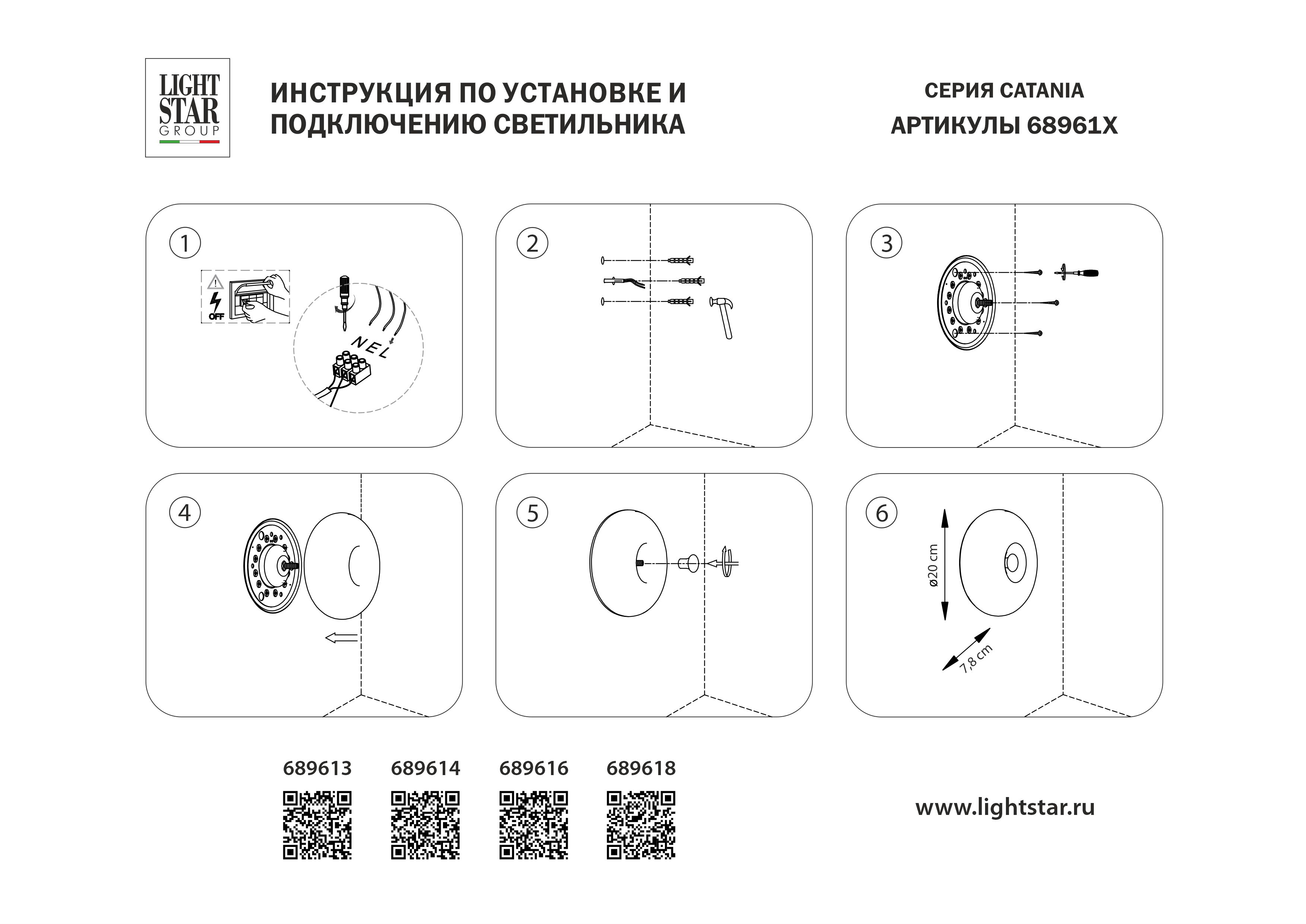 LIGHT STAR GROUP

ИНСТРУКЦИЯ ПО УСТАНОВКЕ И ПОДКЛЮЧЕНИЮ СВЕТИЛЬНИКА

СЕРИЯ CATANIA
АРТИКУЛЫ 68961X

1

OFF

N E L

2

3

4

5

6

ø20 cm

7,8 cm

689613 689614 689616 689618

www.lightstar.ru