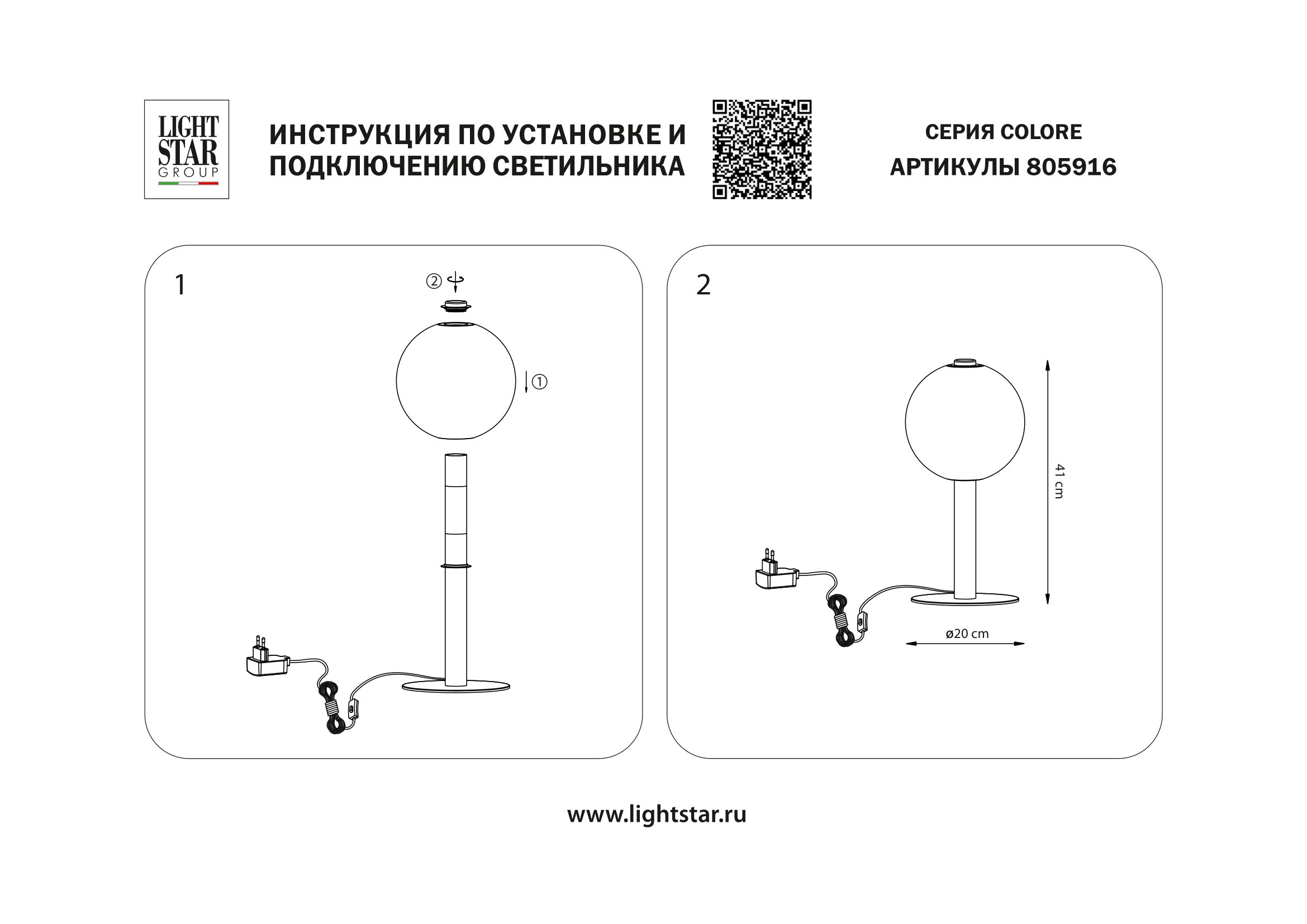 LIGHT STAR GROUP

ИНСТРУКЦИЯ ПО УСТАНОВКЕ И ПОДКЛЮЧЕНИЮ СВЕТИЛЬНИКА

СЕРИЯ COLORE
АРТИКУЛЫ 805916

1

②

①

2

41 cm

ø20 cm

www.lightstar.ru