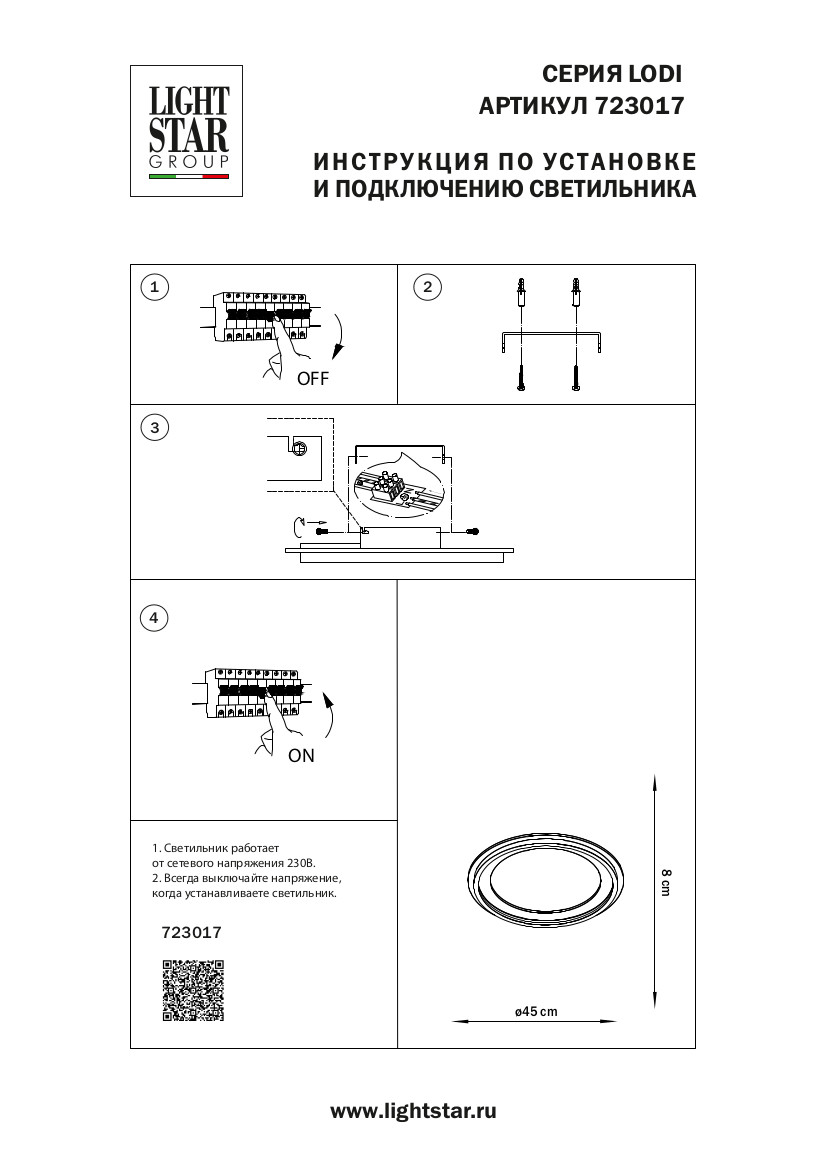 LIGHT STAR GROUP

СЕРИЯ LODI
АРТИКУЛ 723017

ИНСТРУКЦИЯ ПО УСТАНОВКЕ
И ПОДКЛЮЧЕНИЮ СВЕТИЛЬНИКА

1

OFF

2

3

4

ON

1. Светильник работает от сетевого напряжения 230В.
2. Всегда выключайте напряжение, когда устанавливаете светильник.

723017

8 cm

ø45 cm

www.lightstar.ru