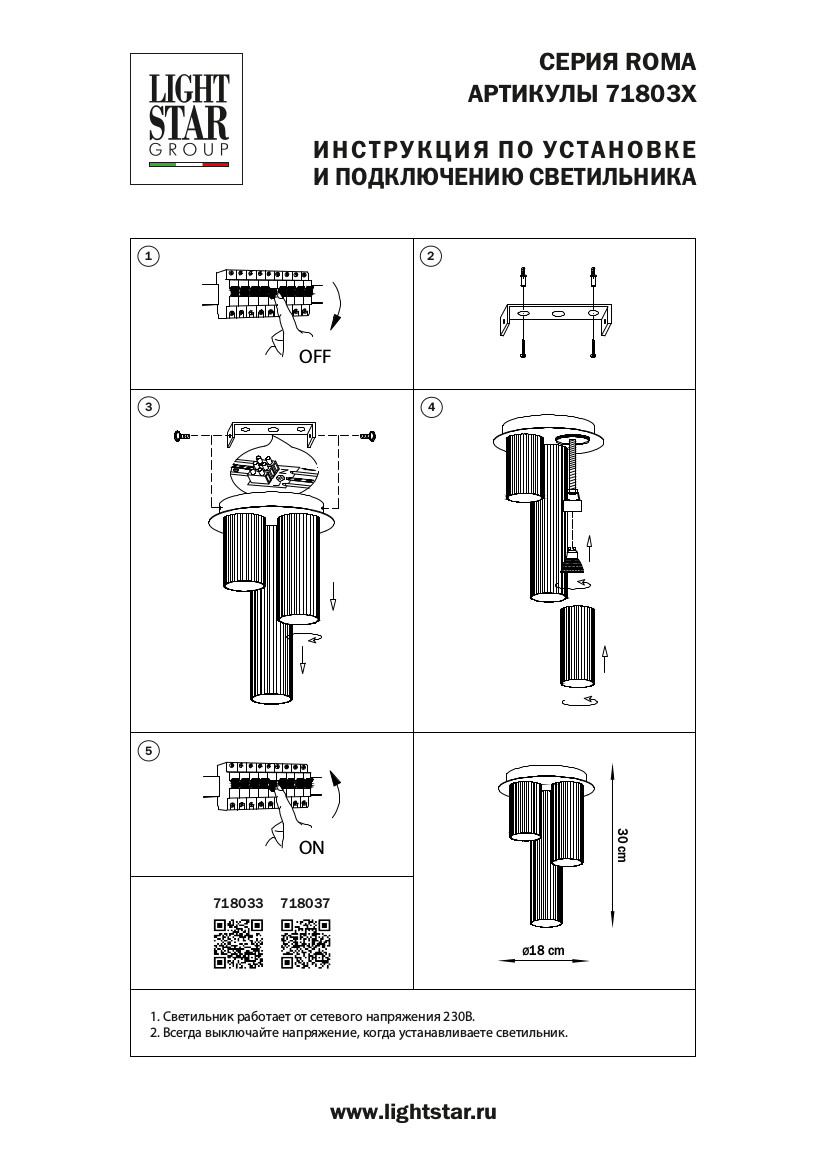 LIGHT STAR GROUP

СЕРИЯ ROMA
АРТИКУЛЫ 71803X

ИНСТРУКЦИЯ ПО УСТАНОВКЕ
И ПОДКЛЮЧЕНИЮ СВЕТИЛЬНИКА

1

OFF

2

3

4

5

ON

30 cm

ø18 cm

718033 718037

1. Светильник работает от сетевого напряжения 230В.
2. Всегда выключайте напряжение, когда устанавливаете светильник.

www.lightstar.ru