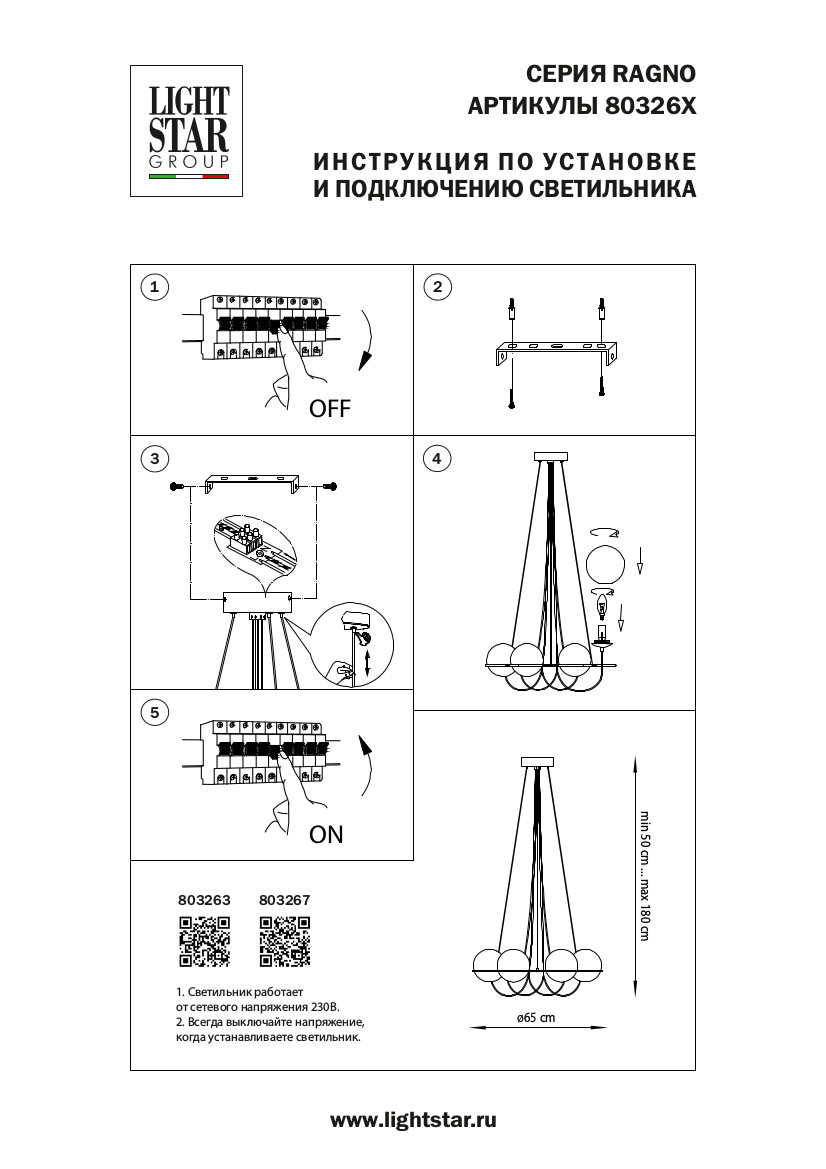 LIGHT
STAR
GROUP

СЕРИЯ RAGNO
АРТИКУЛЫ 80326X

ИНСТРУКЦИЯ ПО УСТАНОВКЕ
И ПОДКЛЮЧЕНИЮ СВЕТИЛЬНИКА

1

OFF

2

3

4

5

ON

803263 803267

1. Светильник работает от сетевого напряжения 230В.
2. Всегда выключайте напряжение, когда устанавливаете светильник.

min 50 cm ... max 180 cm

ø65 cm

www.lightstar.ru