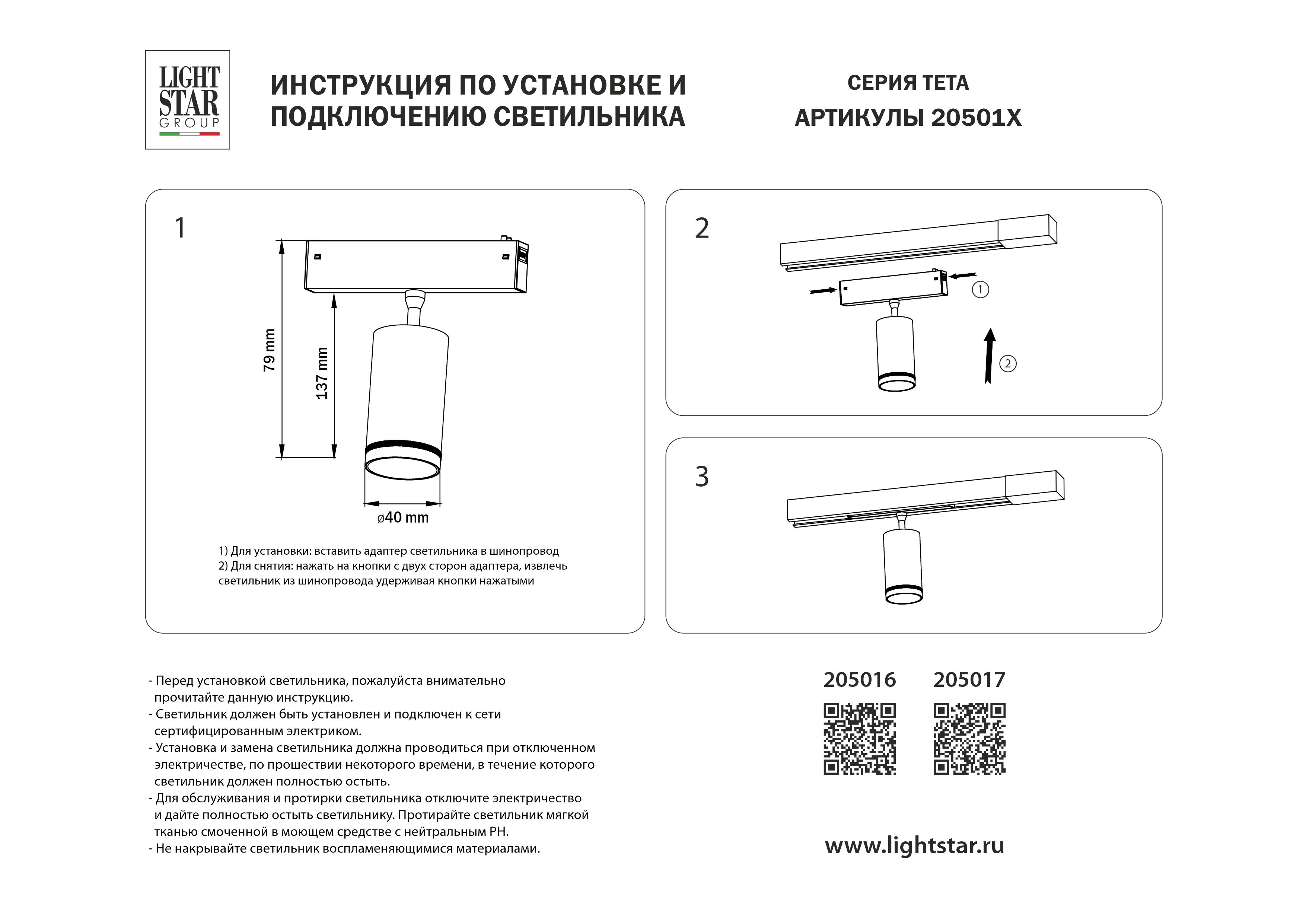 LIGHT STAR GROUP

ИНСТРУКЦИЯ ПО УСТАНОВКЕ И ПОДКЛЮЧЕНИЮ СВЕТИЛЬНИКА

СЕРИЯ ТЕТА
АРТИКУЛЫ 20501X

1

79 mm

137 mm

ø40 mm

1) Для установки: вставить адаптер светильника в шинопровод
2) Для снятия: нажать на кнопки с двух сторон адаптера, извлечь светильник из шинопровода удерживая кнопки нажатыми

2

1

2

3

- Перед установкой светильника, пожалуйста внимательно прочитайте данную инструкцию.
- Светильник должен быть установлен и подключен к сети сертифицированным электриком.
- Установка и замена светильника должна проводиться при отключенном электричестве, по прошествии некоторого времени, в течение которого светильник должен полностью остыть.
- Для обслуживания и протирки светильника отключите электричество и дайте полностью остыть светильнику. Протирайте светильник мягкой тканью смоченной в моющем средстве с нейтральным PH.
- Не накрывайте светильник воспламеняющимися материалами.

205016

205017

www.lightstar.ru